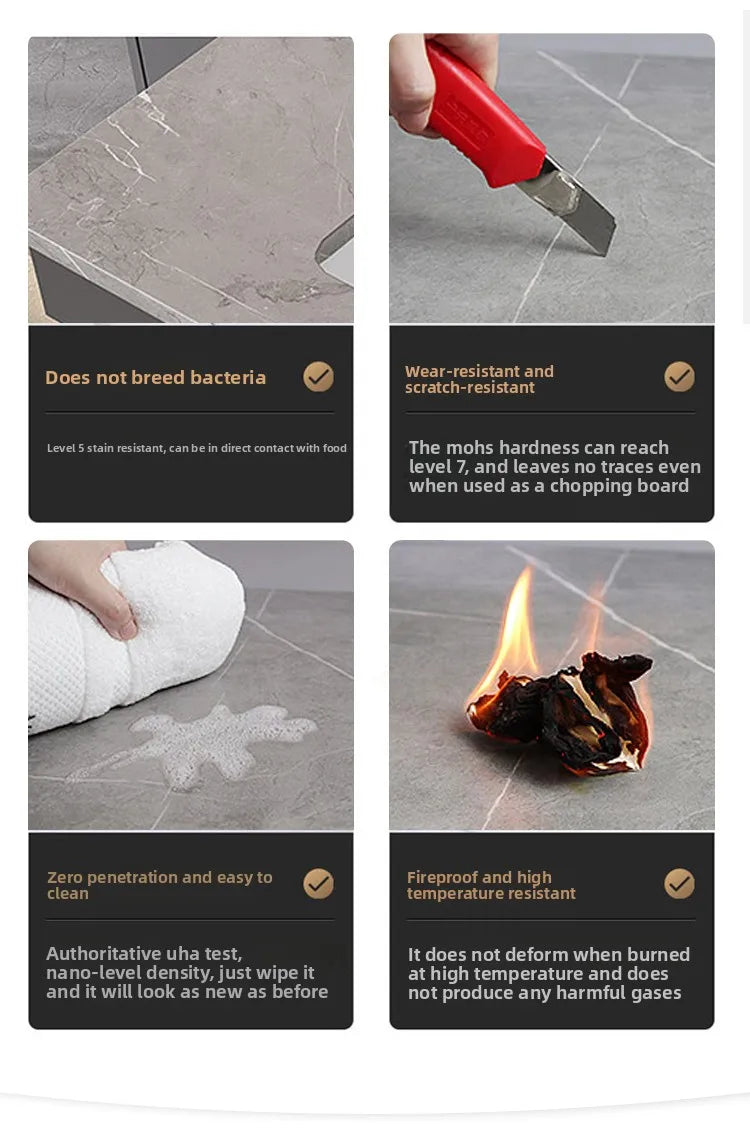 Does not breed bacteria

Level 5 stain resistant, can be in direct contact with food

Wear-resistant and scratch-resistant

The mohs hardness can reach level 7, and leaves no traces even when used as a chopping board

Zero penetration and easy to clean

Authoritative uha test, nano-level density, just wipe it and it will look as new as before

Fireproof and high temperature resistant

It does not deform when burned at high temperature and does not produce any harmful gases