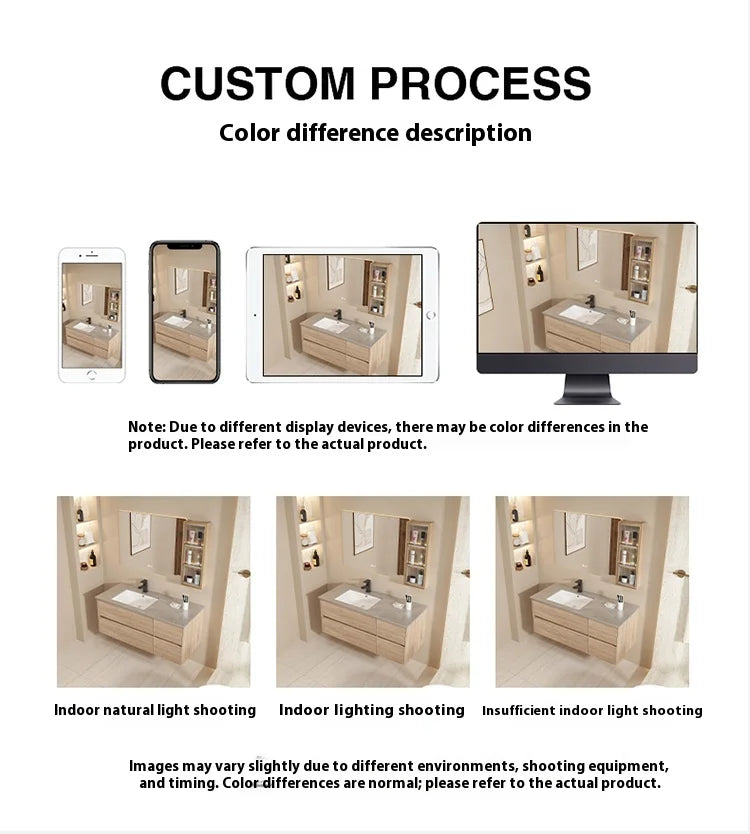 CUSTOM PROCESS

Color difference description

Note: Due to different display devices, there may be color differences in the product. Please refer to the actual product.

Indoor natural light shooting

Indoor lighting shooting

Insufficient indoor light shooting

Images may vary slightly due to different environments, shooting equipment, and timing. Color differences are normal; please refer to the actual product.