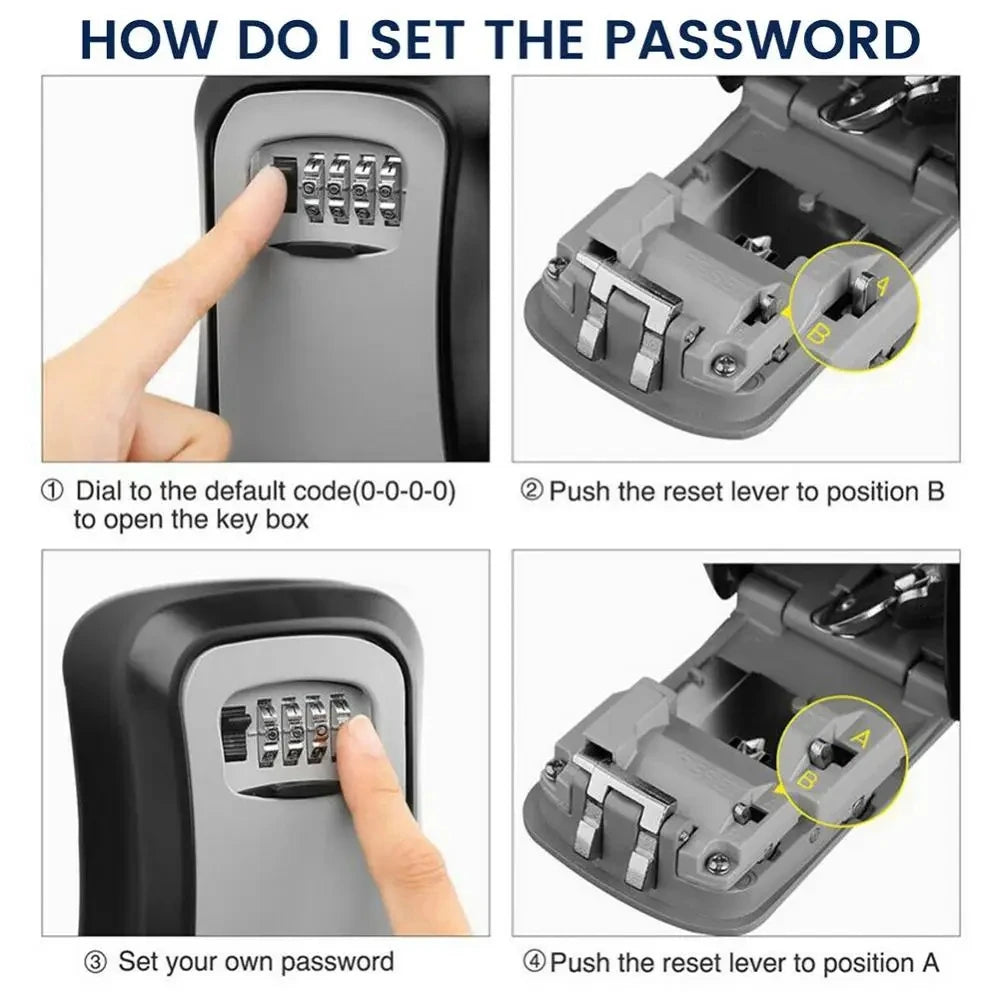 HOW DO I SET THE PASSWORD

A
B

① Dial to the default code(0-0-0-0) to open the key box

② Push the reset lever to position B

A
B

③ Set your own password

④ Push the reset lever to position A