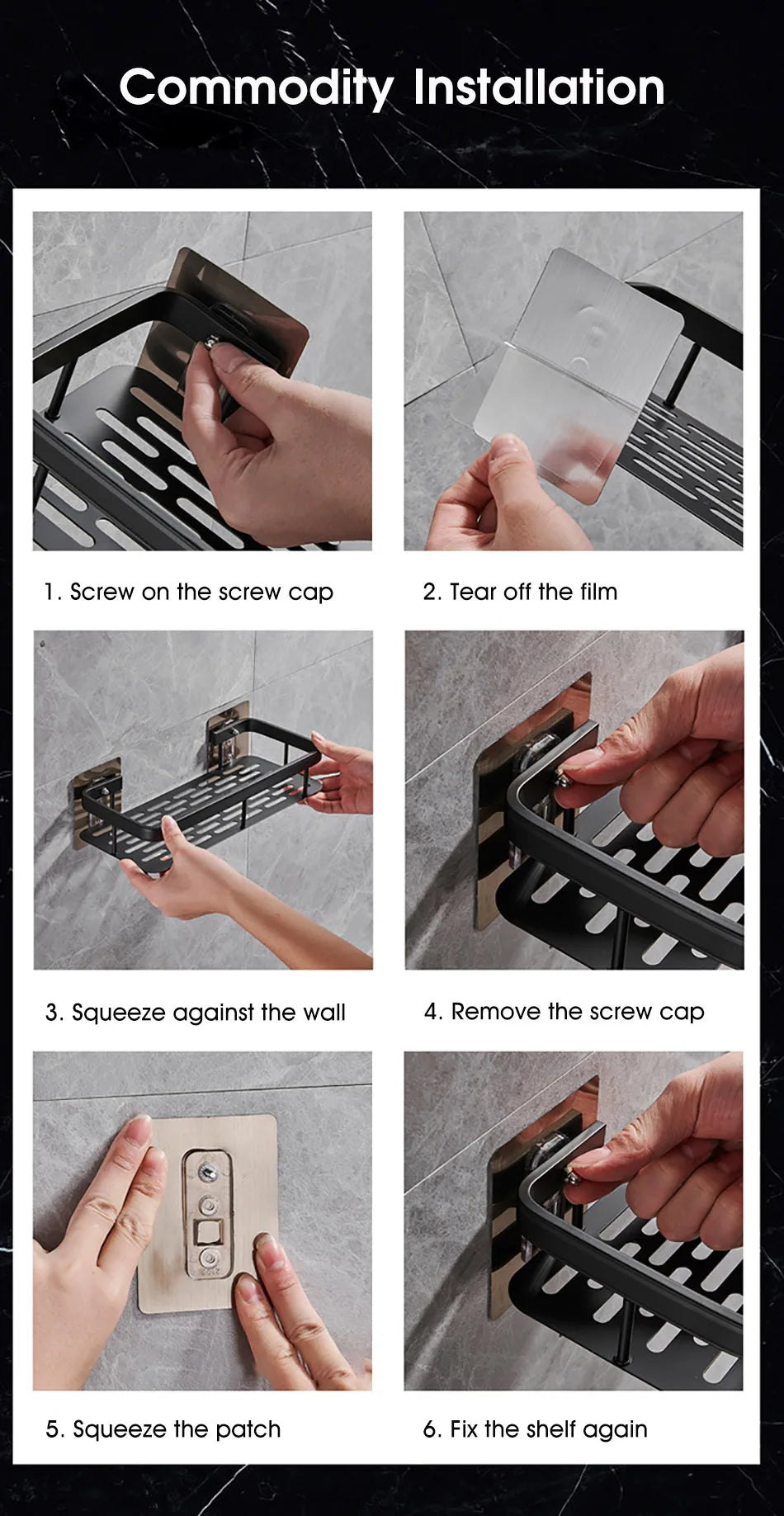 Commodity Installation

1. Screw on the screw cap

2. Tear off the film

3. Squeeze against the wall

4. Remove the screw cap

5. Squeeze the patch

6. Fix the shelf again